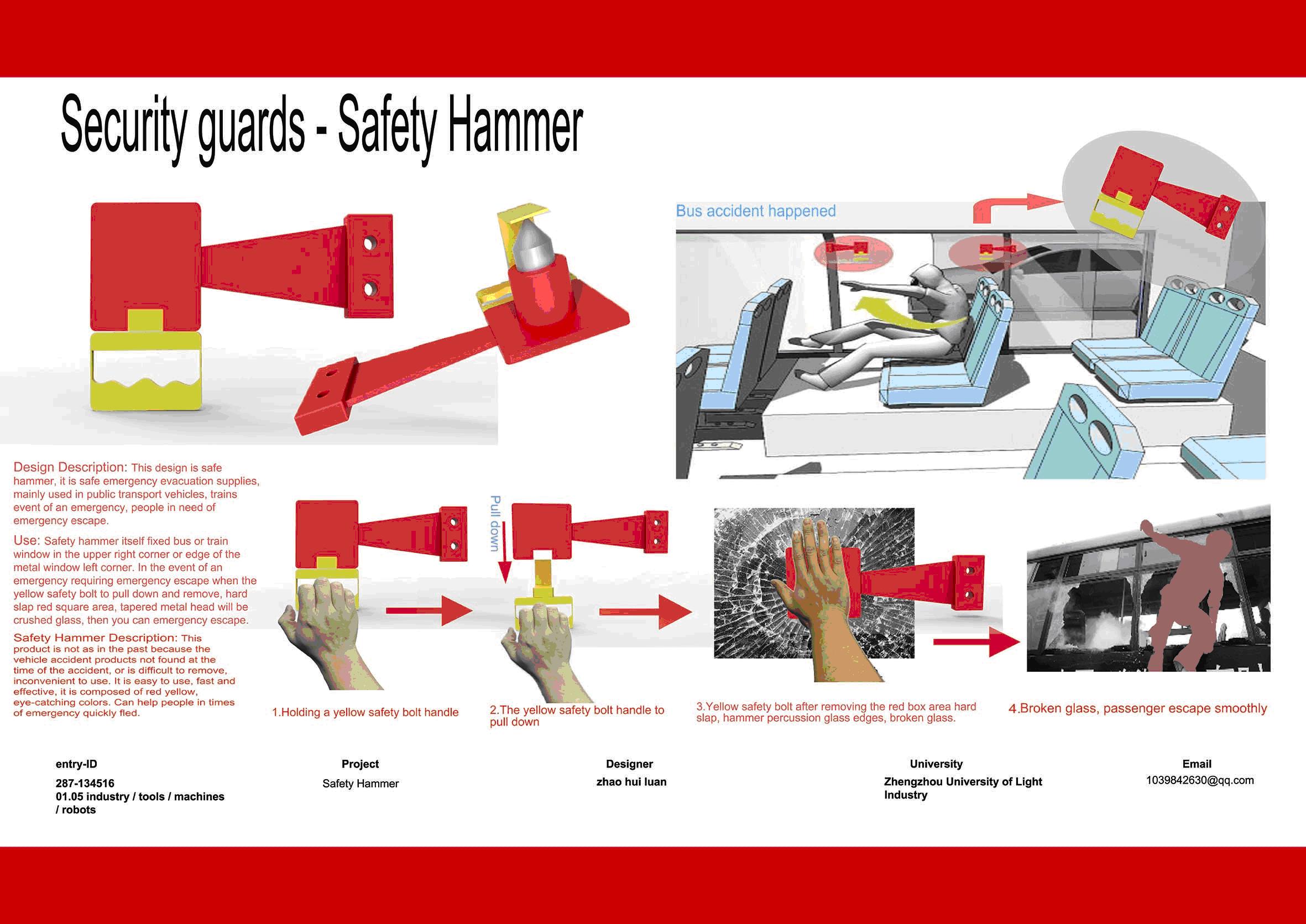 Security guards - Safety Hammer

Bus accident happened

Design Description: This design is safe hammer, it is safe emergency evacuation supplies, mainly used in public transport vehicles, trains event of an emergency, people in need of emergency escape.

Use: Safety hammer itself fixed bus or train window in the upper right corner or edge of the metal window left corner. In the event of an emergency requiring emergency escape when the yellow safety bolt to pull down and remove, hard slap red square area, tapered metal head will be crushed glass, then you can emergency escape.

Safety Hammer Description: This product is not as in the past because the vehicle accident products not found at the time of the accident, or is difficult to remove, inconvenient to use. It is easy to use, fast and effective, it is composed of red yellow, eye-catching colors. Can help people in times of emergency quickly fled.

Pull down

1.Holding a yellow safety bolt handle

2.The yellow safety bolt handle to pull down

3.Yellow safety bolt after removing the red box area hard slap, hammer percussion glass edges, broken glass.

4.Broken glass, passenger escape smoothly

entry-ID
287-134516
01.05 industry / tools / machines / robots

Project
Safety Hammer

Designer
zhao hui luan

University
Zhengzhou University of Light Industry

Email
1039842630@qq.com